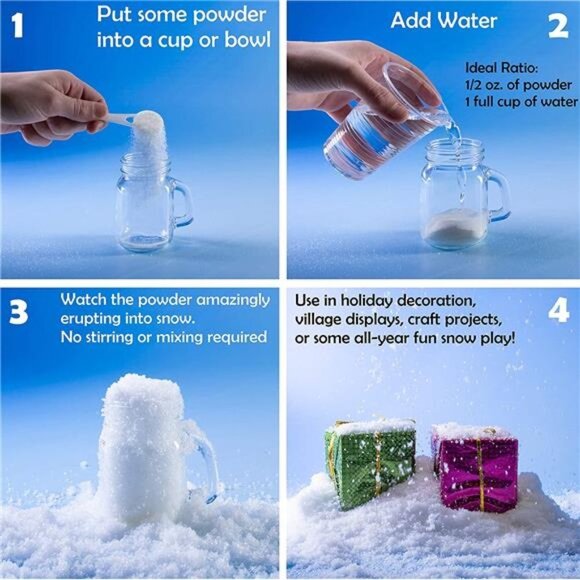 1

Put some powder into a cup or bowl

Add Water

2

Ideal Ratio:
1/2 oz. of powder
1 full cup of water

3

Watch the powder amazingly erupting into snow.
No stirring or mixing required

Use in holiday decoration, village displays, craft projects, or some all-year fun snow play!

4